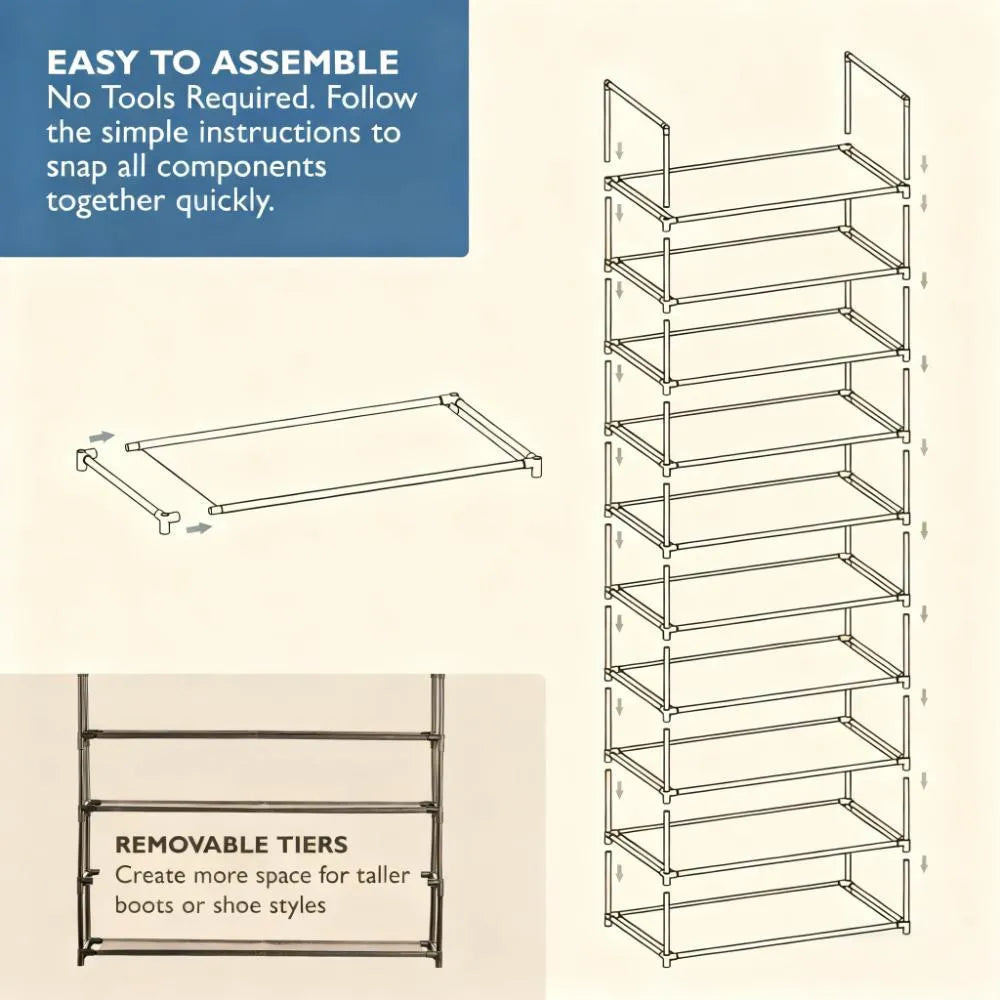 EASY TO ASSEMBLE
No Tools Required. Follow the simple instructions to snap all components together quickly.

REMOVABLE TIERS
Create more space for taller boots or shoe styles